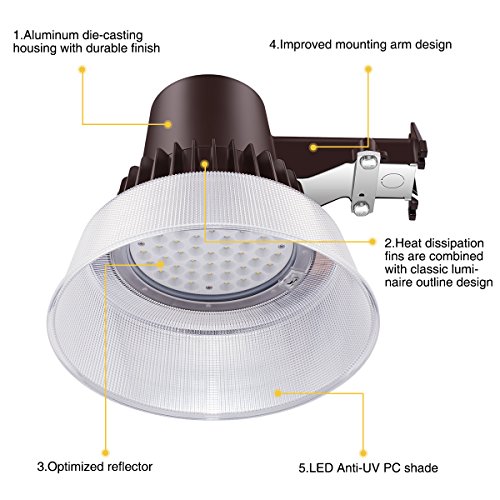 1.Aluminum die-casting housing with durable finish

4.Improved mounting arm design

2.Heat dissipation fins are combined with classic luminaire outline design

3.Optimized reflector

5.LED Anti-UV PC shade