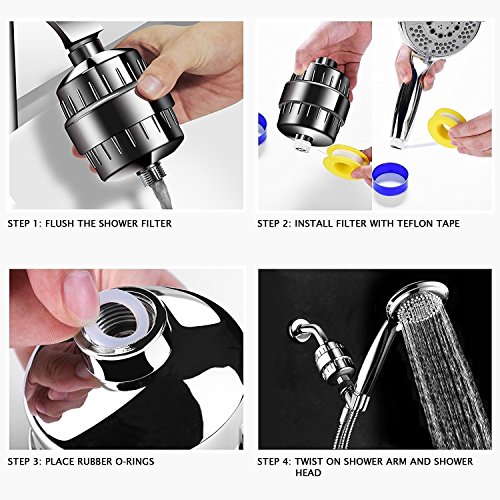 STEP 1: FLUSH THE SHOWER FILTER

STEP 2: INSTALL FILTER WITH TEFLON TAPE

STEP 3: PLACE RUBBER O-RINGS

STEP 4: TWIST ON SHOWER ARM AND SHOWER HEAD