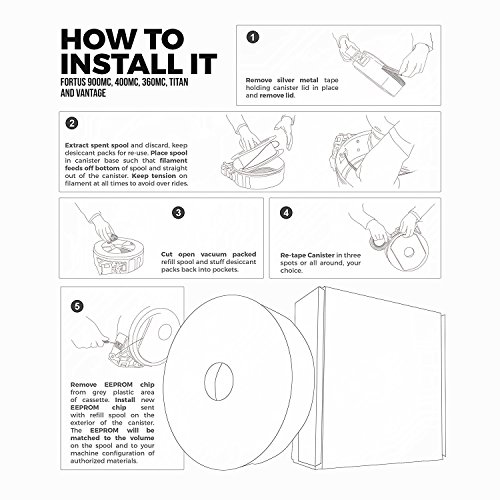 HOW TO INSTALL IT
FORTUS 900MC, 400MC, 360MC, TITAN AND VANTAGE

1

Remove silver metal tape holding canister lid in place and remove lid.

2

Extract spent spool and discard, keep desiccant packs for re-use. Place spool in canister base such that filament feeds off bottom of spool and straight out of the canister. Keep tension on filament at all times to avoid over rides.

3

Cut open vacuum packed refill spool and stuff desiccant packs back into pockets.

4

Re-tape Canister in three spots or all around, your choice.

5

Remove EEPROM chip from grey plastic area of cassette. Install new EEPROM chip sent with refill spool on the exterior of the canister. The EEPROM will be matched to the volume on the spool and to your machine configuration of authorized materials.