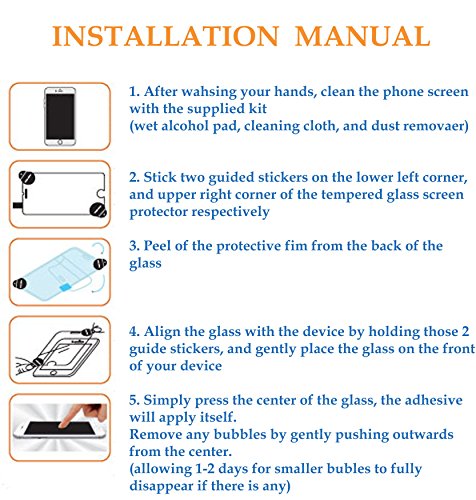 INSTALLATION MANUAL

1. After wahsing your hands, clean the phone screen with the supplied kit
(wet alcohol pad, cleaning cloth, and dust removaer)

2. Stick two guided stickers on the lower left corner, and upper right corner of the tempered glass screen protector respectively

3. Peel of the protective fim from the back of the glass

4. Align the glass with the device by holding those 2 guide stickers, and gently place the glass on the front of your device

5. Simply press the center of the glass, the adhesive will apply itself.
Remove any bubbles by gently pushing outwards from the center.
(allowing 1-2 days for smaller bubles to fully disappear if there is any)