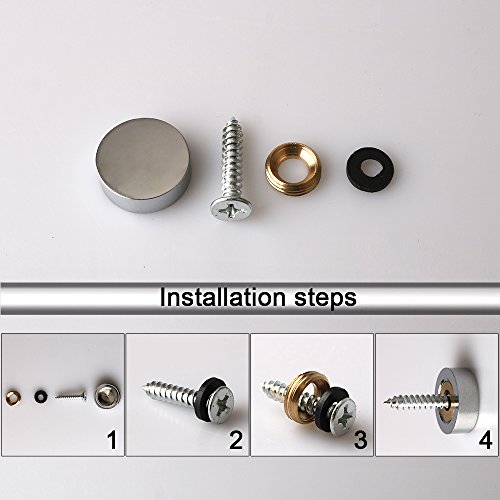 Installation steps

1

2

3

4