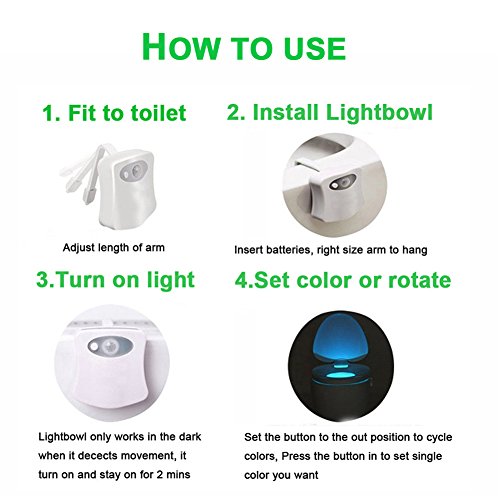 HOW TO USE

1. Fit to toilet

Adjust length of arm

2. Install Lightbowl

Insert batteries, right size arm to hang

3.Turn on light

Lightbowl only works in the dark when it decects movement, it turn on and stay on for 2 mins

4.Set color or rotate

Set the button to the out position to cycle colors, Press the button in to set single color you want