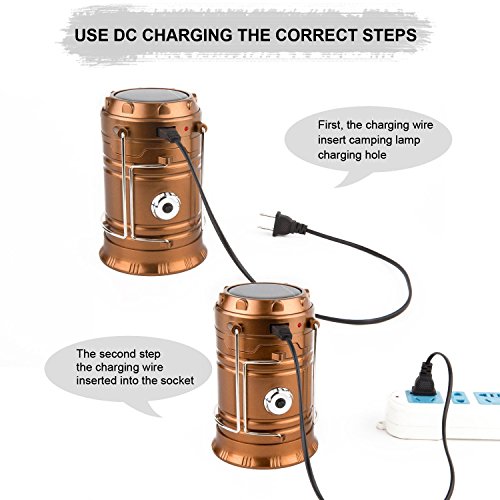 USE DC CHARGING THE CORRECT STEPS

First, the charging wire insert camping lamp charging hole

The second step the charging wire inserted into the socket