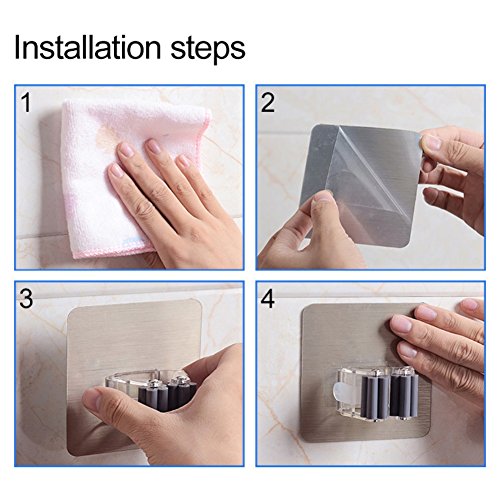 Installation steps

1

2

3

4