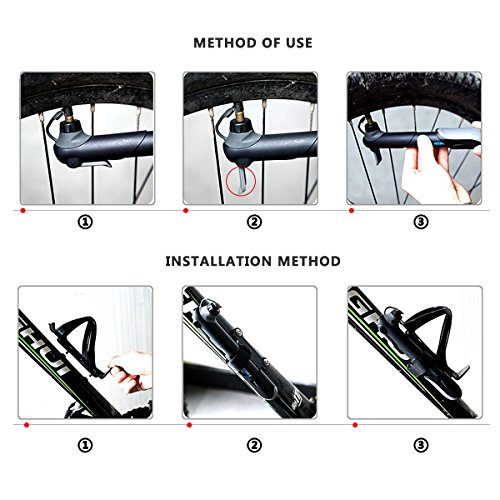 METHOD OF USE

①

②

③

INSTALLATION METHOD

①

②

③