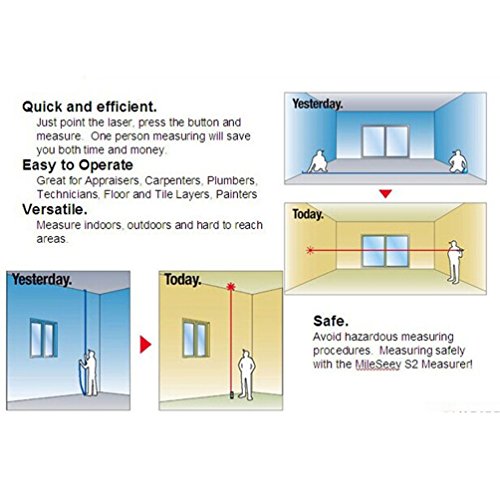 Quick and efficient.
Just point the laser, press the button and measure. One person measuring will save you both time and money.

Easy to Operate
Great for Appraisers, Carpenters, Plumbers, Technicians, Floor and Tile Layers, Painters

Versatile.
Measure indoors, outdoors and hard to reach areas.

Yesterday.

Today.

Yesterday.

Today.

Safe.
Avoid hazardous measuring procedures. Measuring safely with the MileSeey S2 Measurer!