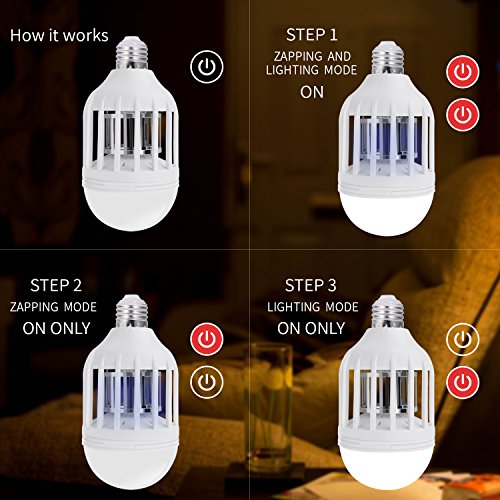 How it works

STEP 1
ZAPPING AND LIGHTING MODE
ON

STEP 2
ZAPPING MODE
ON ONLY

STEP 3
LIGHTING MODE
ON ONLY