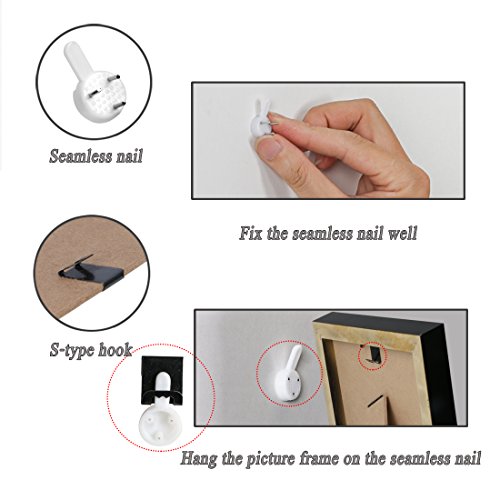 Seamless nail

Fix the seamless nail well

S-type hook

Hang the picture frame on the seamless nail