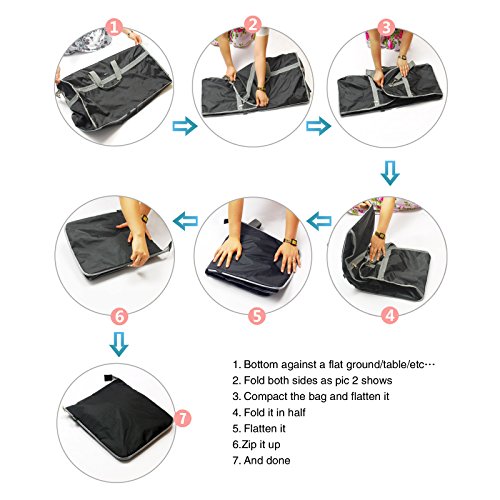 1

2

3

4

5

6

7

1. Bottom against a flat ground/table/etc···
2. Fold both sides as pic 2 shows
3. Compact the bag and flatten it
4. Fold it in half
5. Flatten it
6.Zip it up
7. And done