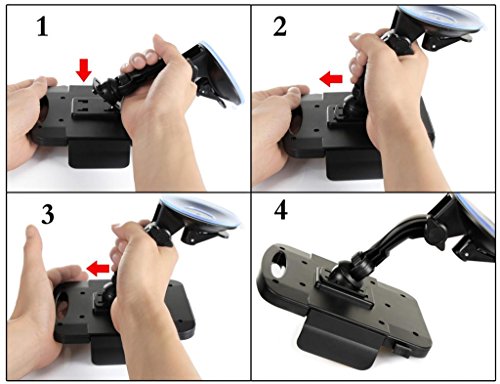 1

2

3

4