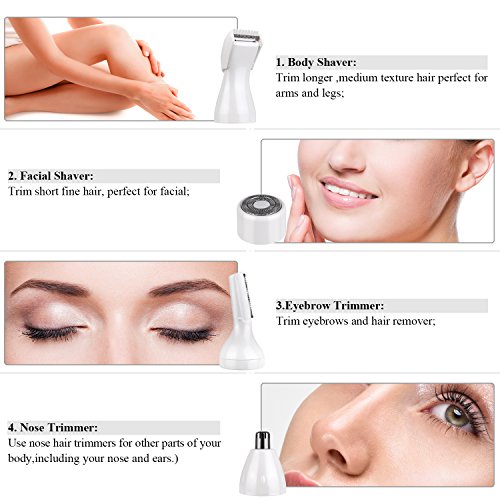 1. Body Shaver:
Trim longer ,medium texture hair perfect for arms and legs;

2. Facial Shaver:
Trim short fine hair, perfect for facial;

3.Eyebrow Trimmer:
Trim eyebrows and hair remover;

4. Nose Trimmer:
Use nose hair trimmers for other parts of your body,including your nose and ears.)