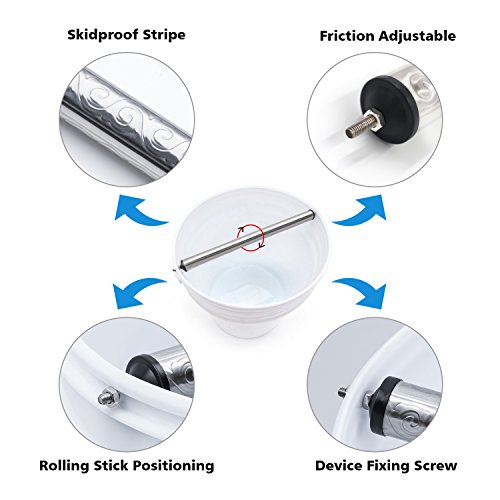 Skidproof Stripe

Friction Adjustable

Rolling Stick Positioning

Device Fixing Screw