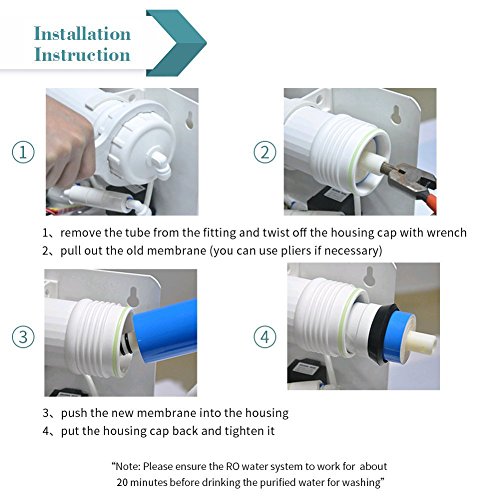 Installation Instruction

①

②

1、remove the tube from the fitting and twist off the housing cap with wrench
2、pull out the old membrane (you can use pliers if necessary)

③

④

3、push the new membrane into the housing
4、put the housing cap back and tighten it

"Note: Please ensure the RO water system to work for about 20 minutes before drinking the purified water for washing"