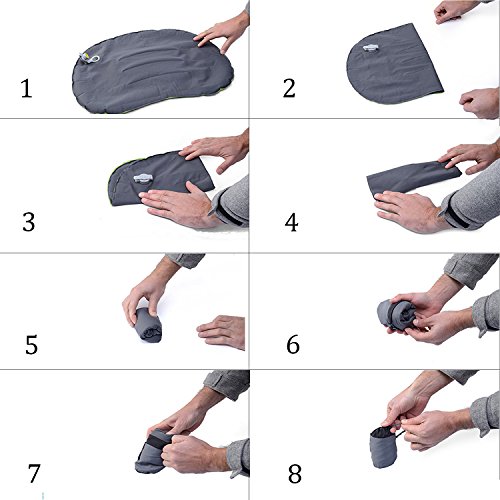 1

2

3

4

5

6

7

8