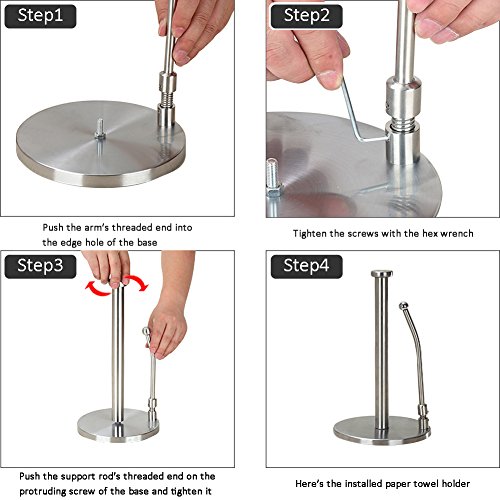 Step1

Push the arm's threaded end into the edge hole of the base

Step2

Tighten the screws with the hex wrench

Step3

Push the support rod's threaded end on the protruding screw of the base and tighten it

Step4

Here's the installed paper towel holder