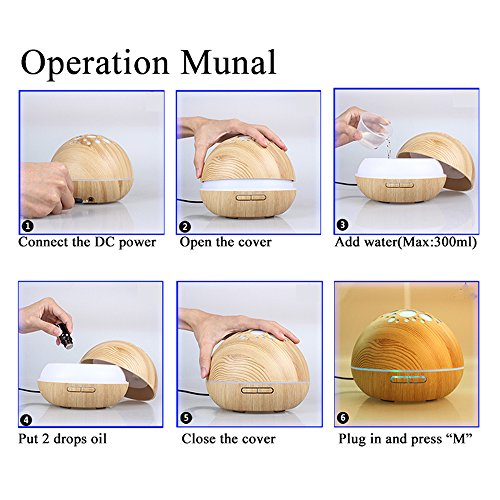 Operation Munal

1
Connect the DC power

2
Open the cover

3
Add water(Max:300ml)

4
Put 2 drops oil

5
Close the cover

6
Plug in and press “M”