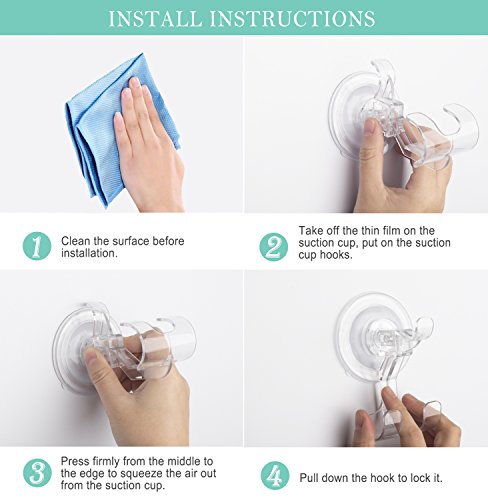 INSTALL INSTRUCTIONS

1 Clean the surface before installation.

2 Take off the thin film on the suction cup, put on the suction cup hooks.

3 Press firmly from the middle to the edge to squeeze the air out from the suction cup.

4 Pull down the hook to lock it.