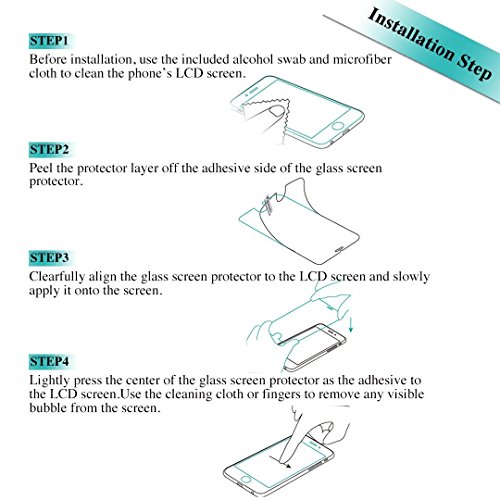 Installation Step

STEP1
Before installation, use the included alcohol swab and microfiber cloth to clean the phone's LCD screen.

STEP2
Peel the protector layer off the adhesive side of the glass screen protector.

STEP3
Clearfully align the glass screen protector to the LCD screen and slowly apply it onto the screen.

STEP4
Lightly press the center of the glass screen protector as the adhesive to the LCD screen.Use the cleaning cloth or fingers to remove any visible bubble from the screen.