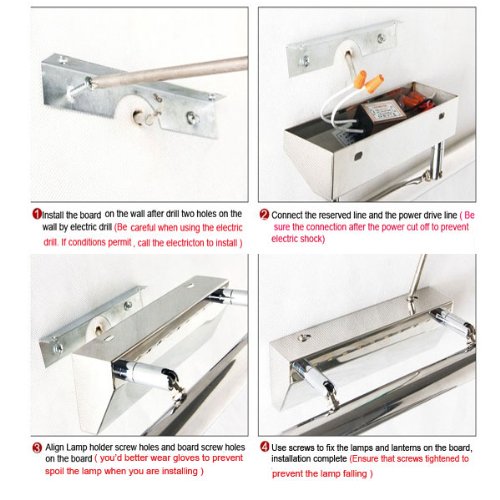 1 Install the board on the wall after drill two holes on the wall by electric drill (Be careful when using the electric drill. If conditions permit , call the electricton to install )

2 Connect the reserved line and the power drive line ( Be sure the connection after the power cut off to prevent electric shock)

3 Align Lamp holder screw holes and board screw holes on the board ( you'd better wear gloves to prevent spoil the lamp when you are installing )

4 Use screws to fix the lamps and lanterns on the board, installation complete (Ensure that screws tightened to prevent the lamp falling )