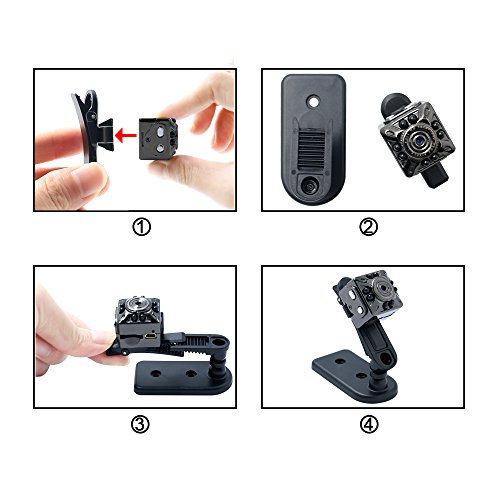 ①

②

③

④