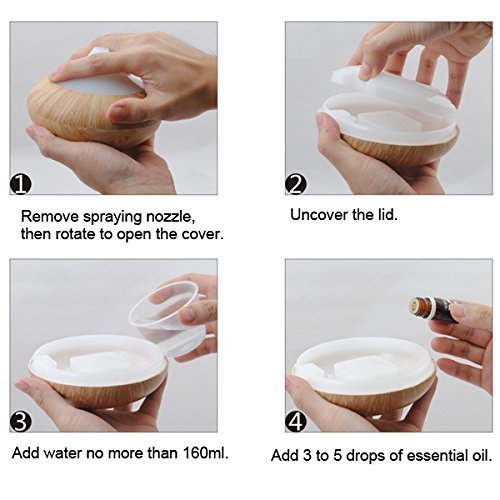 1

Remove spraying nozzle, then rotate to open the cover.

2

Uncover the lid.

3

Add water no more than 160ml.

4

Add 3 to 5 drops of essential oil.