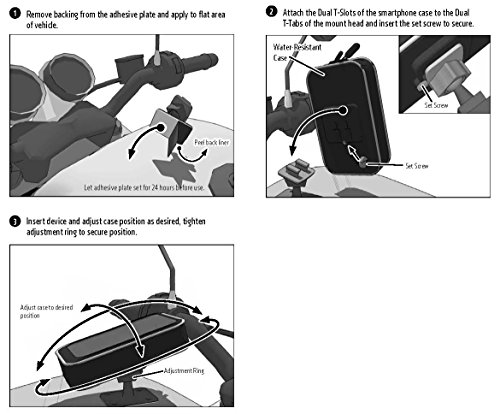 1 Remove backing from the adhesive plate and apply to flat area of vehicle.

Peel back liner

Let adhesive plate set for 24 hours before use.

2 Attach the Dual T-Slots of the smartphone case to the Dual T-Tabs of the mount head and insert the set screw to secure.

Water-Resistant Case

Set Screw

Set Screw

3 Insert device and adjust case position as desired, tighten adjustment ring to secure position.

Adjust case to desired position

Adjustment Ring