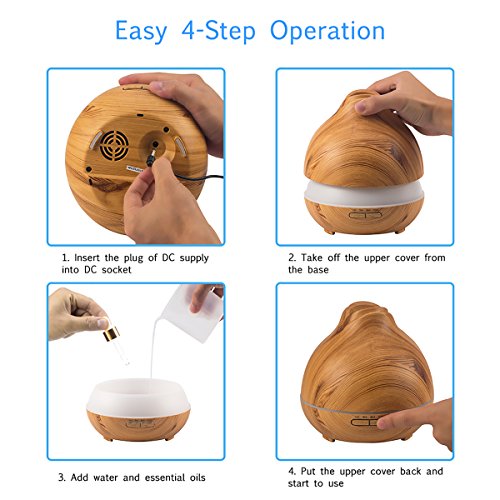 Easy 4-Step Operation

1. Insert the plug of DC supply into DC socket

2. Take off the upper cover from the base

3. Add water and essential oils

4. Put the upper cover back and start to use