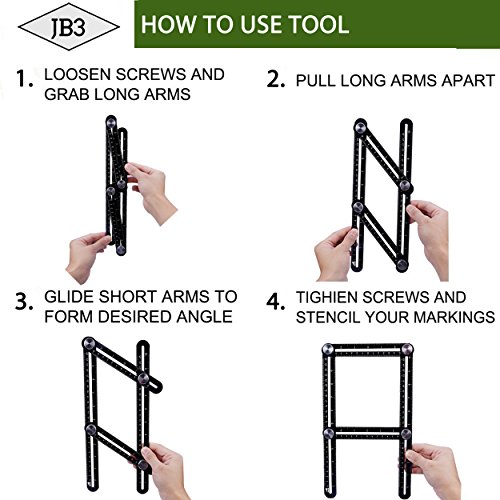 JB3

HOW TO USE TOOL

1. LOOSEN SCREWS AND GRAB LONG ARMS

2. PULL LONG ARMS APART

3. GLIDE SHORT ARMS TO FORM DESIRED ANGLE

4. TIGHIEN SCREWS AND STENCIL YOUR MARKINGS