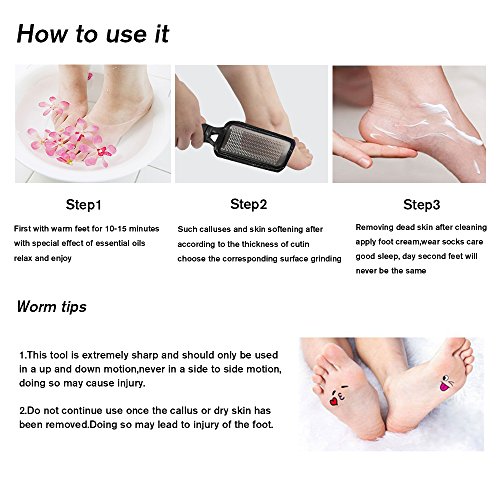 How to use it

Step1

First with warm feet for 10-15 minutes with special effect of essential oils relax and enjoy

Step2

Such calluses and skin softening after according to the thickness of cutin choose the corresponding surface grinding

Step3

Removing dead skin after cleaning apply foot cream,wear socks care good sleep, day second feet will never be the same

Worm tips

1.This tool is extremely sharp and should only be used in a up and down motion,never in a side to side motion, doing so may cause injury.

2.Do not continue use once the callus or dry skin has been removed.Doing so may lead to injury of the foot.