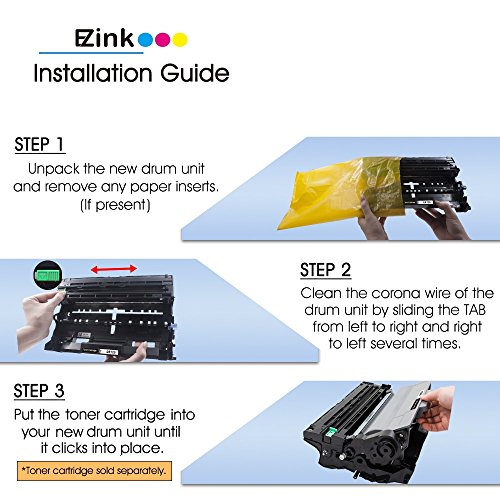 EZink

Installation Guide

STEP 1
Unpack the new drum unit and remove any paper inserts. (If present)

STEP 2
Clean the corona wire of the drum unit by sliding the TAB from left to right and right to left several times.

STEP 3
Put the toner cartridge into your new drum unit until it clicks into place.

*Toner cartridge sold separately.