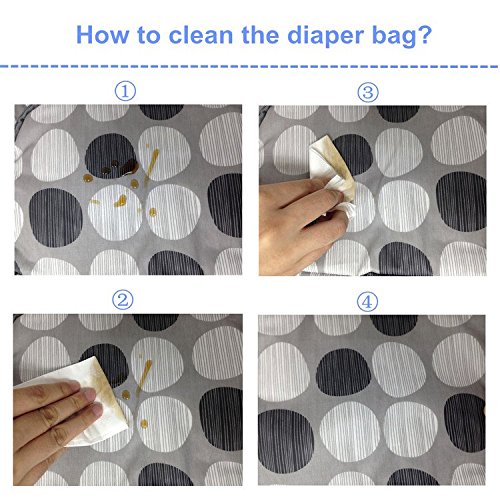 How to clean the diaper bag?

①

③

②

④