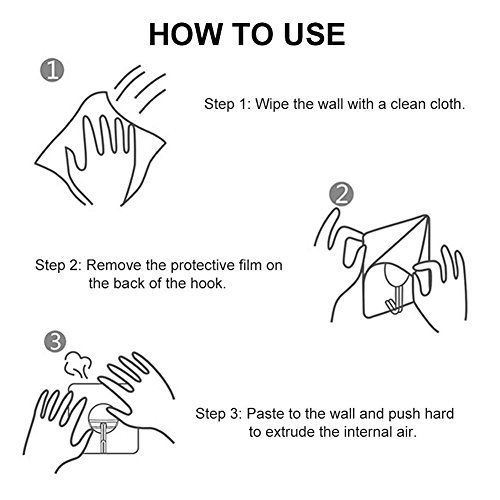 HOW TO USE

①

Step 1: Wipe the wall with a clean cloth.

②

Step 2: Remove the protective film on the back of the hook.

③

Step 3: Paste to the wall and push hard to extrude the internal air.