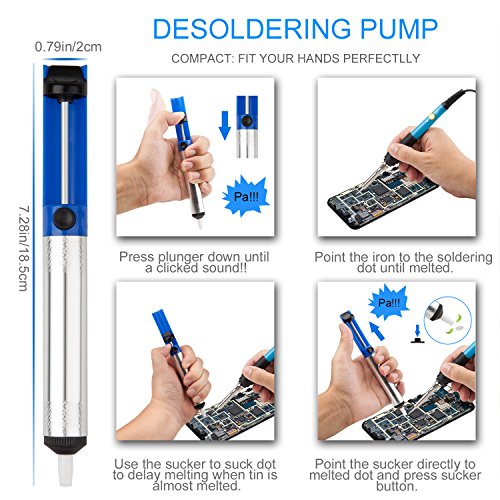 DESOLDERING PUMP

COMPACT: FIT YOUR HANDS PERFECTLLY

0.79in/2cm

7.28in/18.5cm

Pa!!!

Press plunger down until a clicked sound!!

Point the iron to the soldering dot until melted.

Pa!!!

Use the sucker to suck dot to delay melting when tin is almost melted.

Point the sucker directly to melted dot and press sucker button.