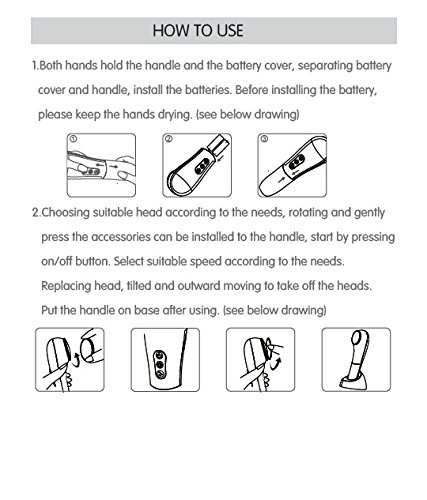 HOW TO USE

1.Both hands hold the handle and the battery cover, separating battery cover and handle, install the batteries. Before installing the battery, please keep the hands drying. (see below drawing)

①

②

③

2.Choosing suitable head according to the needs, rotating and gently press the accessories can be installed to the handle, start by pressing on/off button. Select suitable speed according to the needs. Replacing head, tilted and outward moving to take off the heads. Put the handle on base after using. (see below drawing)