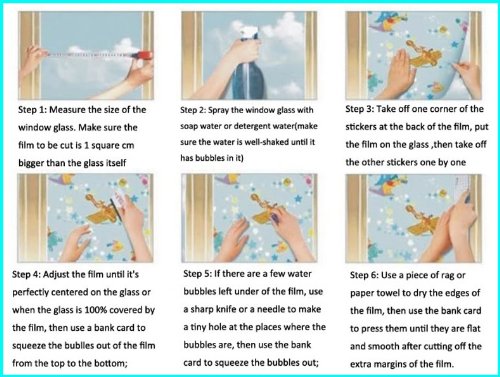 Step 1: Measure the size of the window glass. Make sure the film to be cut is 1 square cm bigger than the glass itself

Step 2: Spray the window glass with soap water or detergent water(make sure the water is well-shaked until it has bubbles in it)

Step 3: Take off one corner of the stickers at the back of the film, put the film on the glass ,then take off the other stickers one by one

Step 4: Adjust the film until it's perfectly centered on the glass or when the glass is 100% covered by the film, then use a bank card to squeeze the bublles out of the film from the top to the bottom;

Step 5: If there are a few water bubbles left under of the film, use a sharp knife or a needle to make a tiny hole at the places where the bubbles are, then use the bank card to squeeze the bubbles out;

Step 6: Use a piece of rag or paper towel to dry the edges of the film, then use the bank card to press them until they are flat and smooth after cutting off the extra margins of the film.