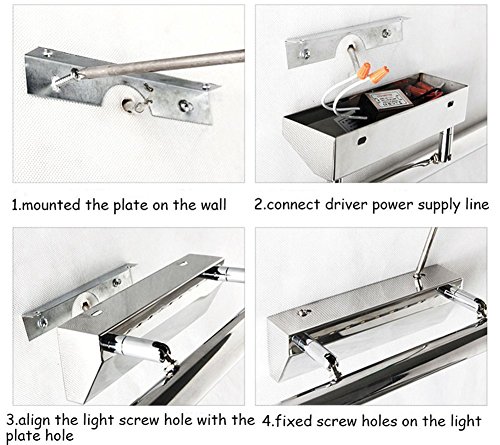 1.mounted the plate on the wall

2.connect driver power supply line

3.align the light screw hole with the plate hole

4.fixed screw holes on the light