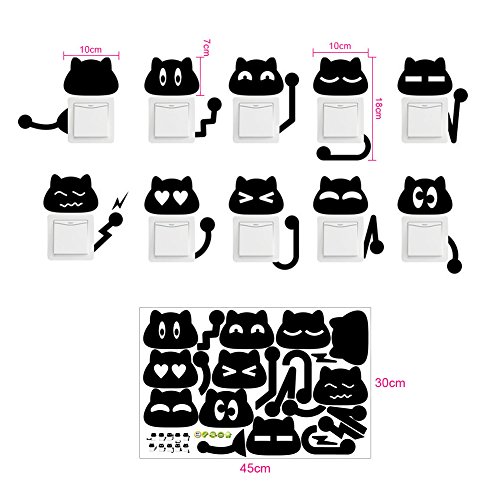 10cm

7cm

10cm

18cm

30cm

45cm