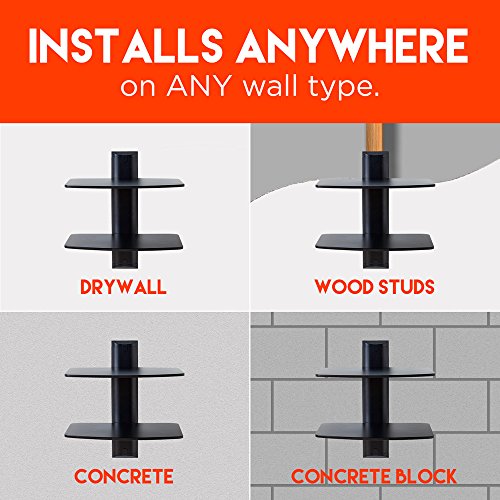 INSTALLS ANYWHERE
on ANY wall type.

DRYWALL

WOOD STUDS

CONCRETE

CONCRETE BLOCK