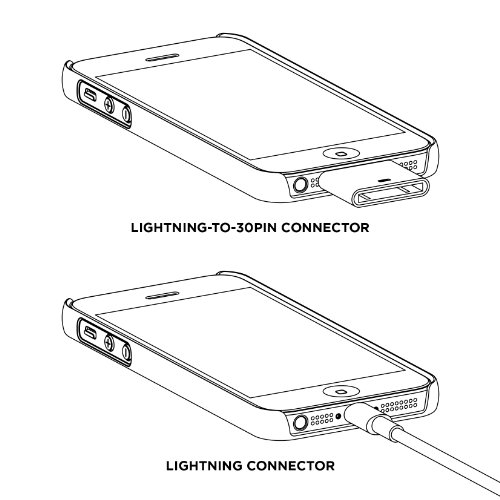 LIGHTNING-TO-30PIN CONNECTOR

LIGHTNING CONNECTOR