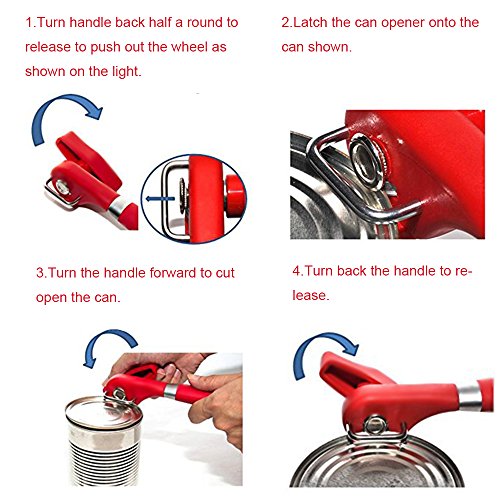 1.Turn handle back half a round to release to push out the wheel as shown on the light.

2.Latch the can opener onto the can shown.

3.Turn the handle forward to cut open the can.

4.Turn back the handle to release.