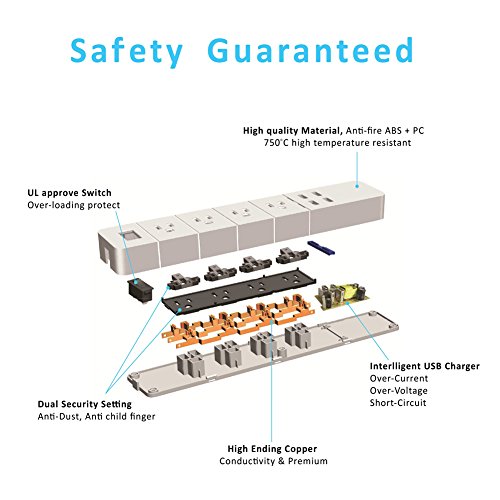 Safety Guaranteed

High quality Material, Anti-fire ABS + PC
750°C high temperature resistant

UL approve Switch
Over-loading protect

Interlligent USB Charger
Over-Current
Over-Voltage
Short-Circuit

Dual Security Setting
Anti-Dust, Anti child finger

High Ending Copper
Conductivity & Premium