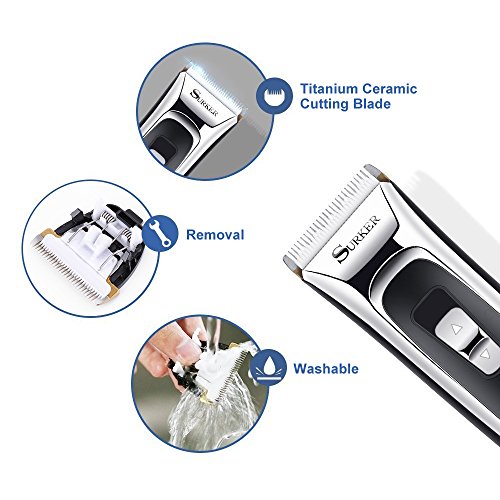 SURKER

Titanium Ceramic Cutting Blade

Removal

SURKER

Washable