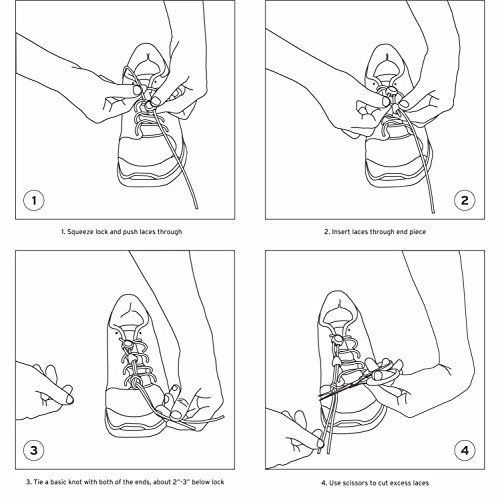 1

1. Squeeze lock and push laces through

2

2. Insert laces through end piece

3

3. Tie a basic knot with both of the ends, about 2"-3" below lock

4

4. Use scissors to cut excess laces