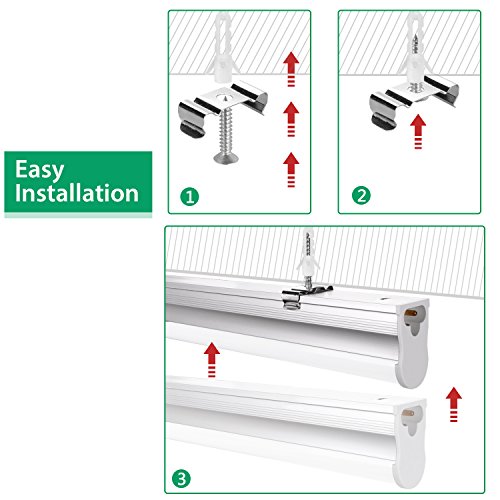 Easy Installation

1

2

3