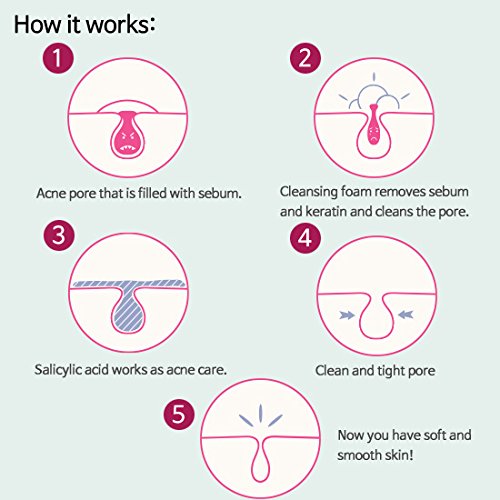 How it works:

1

Acne pore that is filled with sebum.

2

Cleansing foam removes sebum and keratin and cleans the pore.

3

Salicylic acid works as acne care.

4

Clean and tight pore

5

Now you have soft and smooth skin!