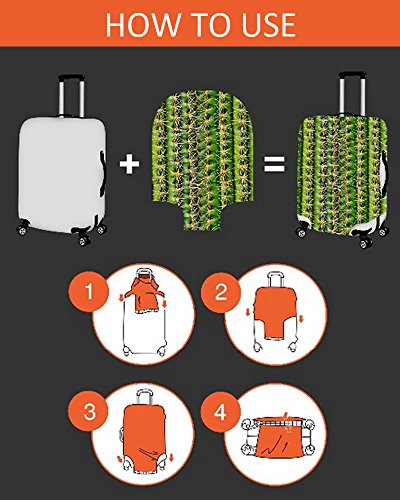 HOW TO USE

+

=

1

2

3

4