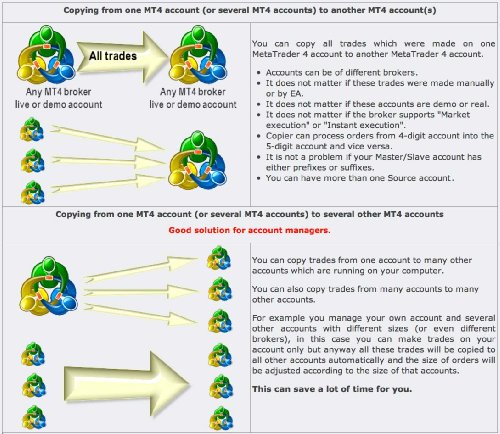 Copying from one MT4 account (or several MT4 accounts) to another MT4 account(s)

All trades

Any MT4 broker live or demo account

Any MT4 broker live or demo account

You can copy all trades which were made on one MetaTrader 4 account to another MetaTrader 4 account.

- Accounts can be of different brokers.
- It does not matter if these trades were made manually or by EA.
- It does not matter if these accounts are demo or real.
- It does not matter if the broker supports "Market execution" or "Instant execution".
- Copier can process orders from 4-digit account into the 5-digit account and vice versa.
- It is not a problem if your Master/Slave account has either prefixes or suffixes.
- You can have more than one Source account.

Copying from one MT4 account (or several MT4 accounts) to several other MT4 accounts

Good solution for account managers.

You can copy trades from one account to many other accounts which are running on your computer.

You can also copy trades from many accounts to many other accounts.

For example you manage your own account and several other accounts with different sizes (or even different brokers), in this case you can make trades on your account only but anyway all these trades will be copied to all other accounts automatically and the size of orders will be adjusted according to the size of that accounts.

This can save a lot of time for you.