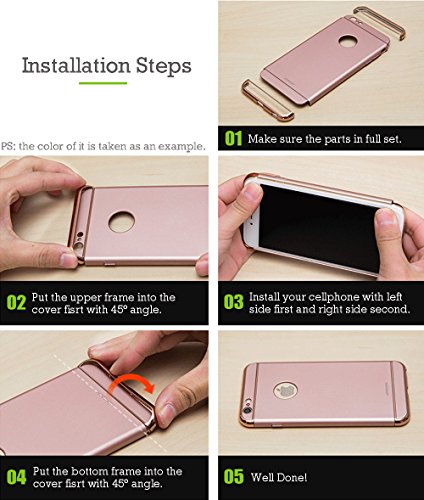 Installation Steps

PS: the color of it is taken as an example.

01 Make sure the parts in full set.

02 Put the upper frame into the cover fisrt with 45° angle.

03 Install your cellphone with left side first and right side second.

04 Put the bottom frame into the cover fisrt with 45° angle.

05 Well Done!