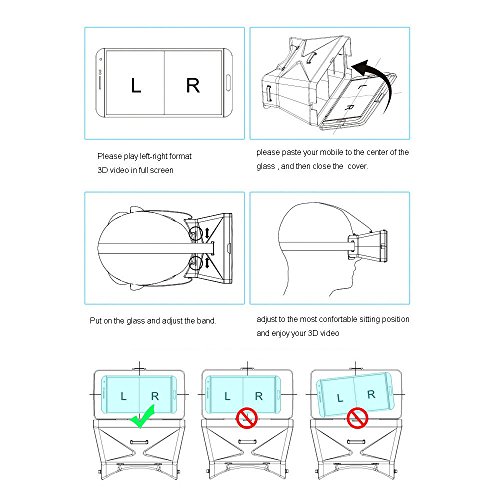 L R

Please play left-right format 3D video in full screen

please paste your mobile to the center of the glass , and then close the cover.

Put on the glass and adjust the band.

adjust to the most confortable sitting position and enjoy your 3D video

L R

L R

L R