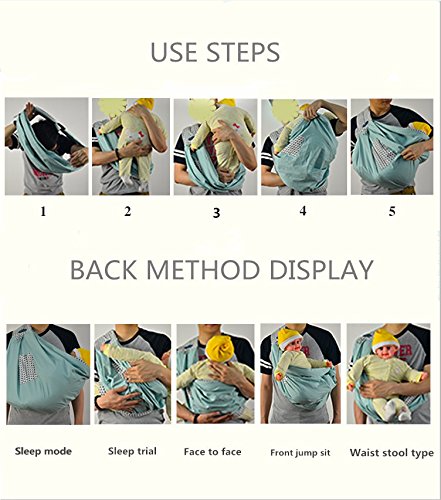 USE STEPS

1

2

3

4

5

BACK METHOD DISPLAY

Sleep mode

Sleep trial

Face to face

Front jump sit

Waist stool type